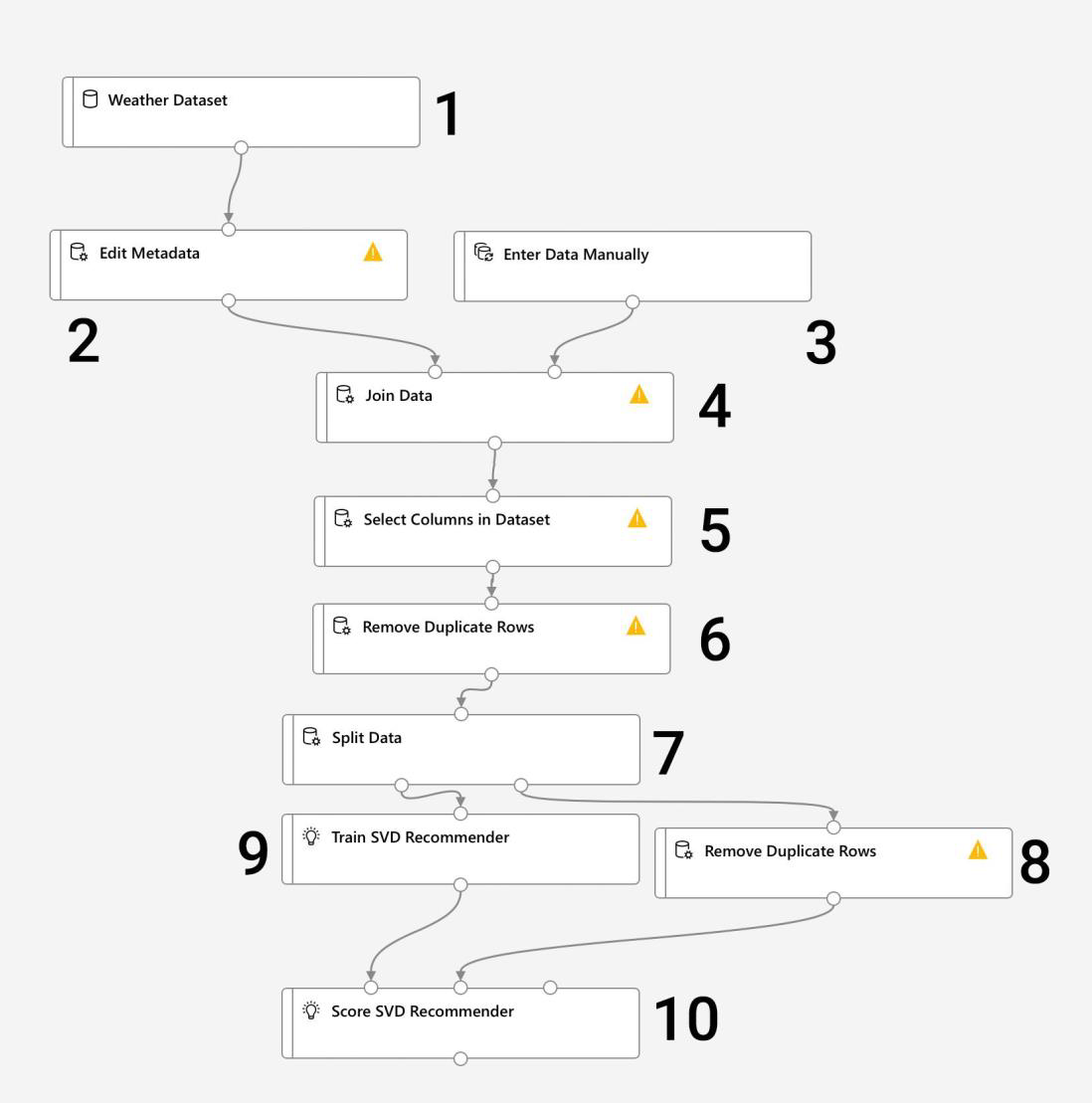 Weather Dataset

1

Edit Metadata

Enter Data Manually

2

3

Join Data

4

Select Columns in Dataset

5

Remove Duplicate Rows

6

Split Data

7

9

Train SVD Recommender

Remove Duplicate Rows

8

Score SVD Recommender

10